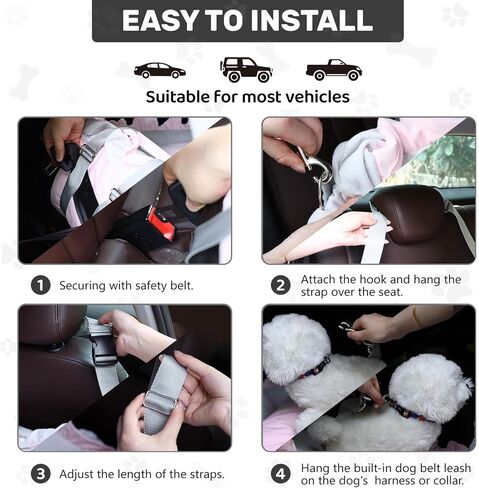 EASY TO INSTALL

Suitable for most vehicles

1 Securing with safety belt.

2 Attach the hook and hang the strap over the seat.

3 Adjust the length of the straps.

4 Hang the built-in dog belt leash on the dog's harness or collar.