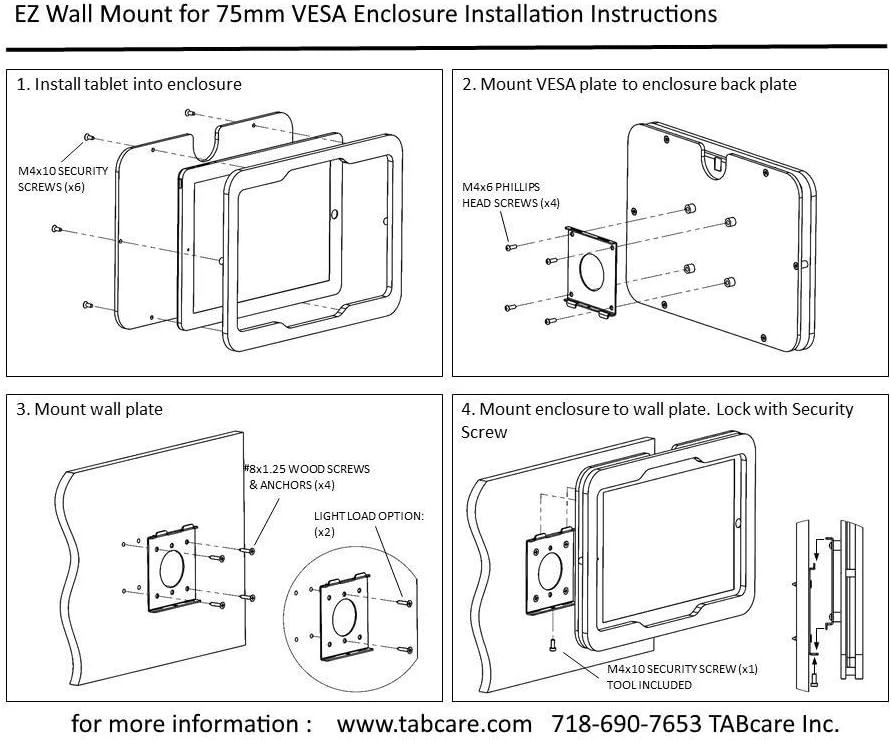 EZ Wall Mount for 75mm VESA Enclosure Installation Instructions

1. Install tablet into enclosure

M4x10 SECURITY SCREWS (x6)

2. Mount VESA plate to enclosure back plate

M4x6 PHILLIPS HEAD SCREWS (x4)

3. Mount wall plate

#8x1.25 WOOD SCREWS & ANCHORS (x4)

LIGHT LOAD OPTION: (x2)

4. Mount enclosure to wall plate. Lock with Security Screw

M4x10 SECURITY SCREW (x1) TOOL INCLUDED

for more information : www.tabcare.com 718-690-7653 TABcare Inc.