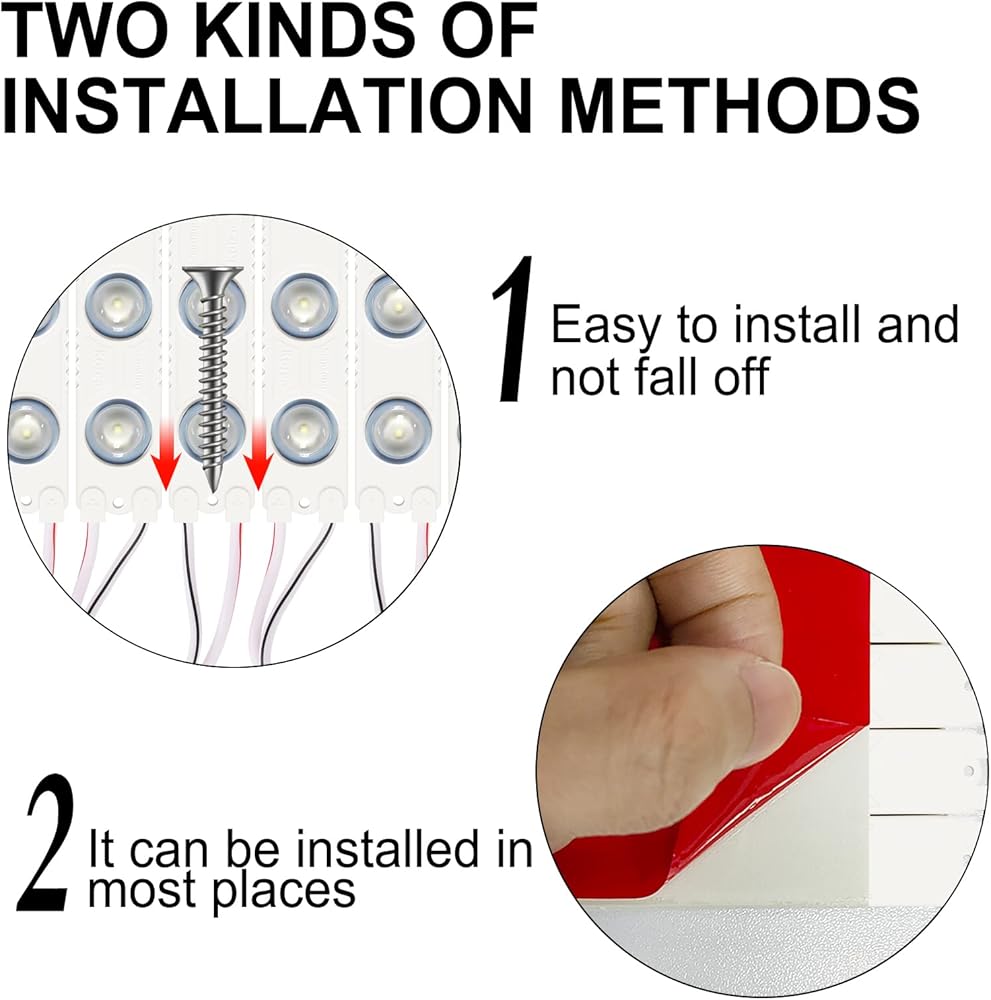 TWO KINDS OF INSTALLATION METHODS

1 Easy to install and not fall off

2 It can be installed in most places