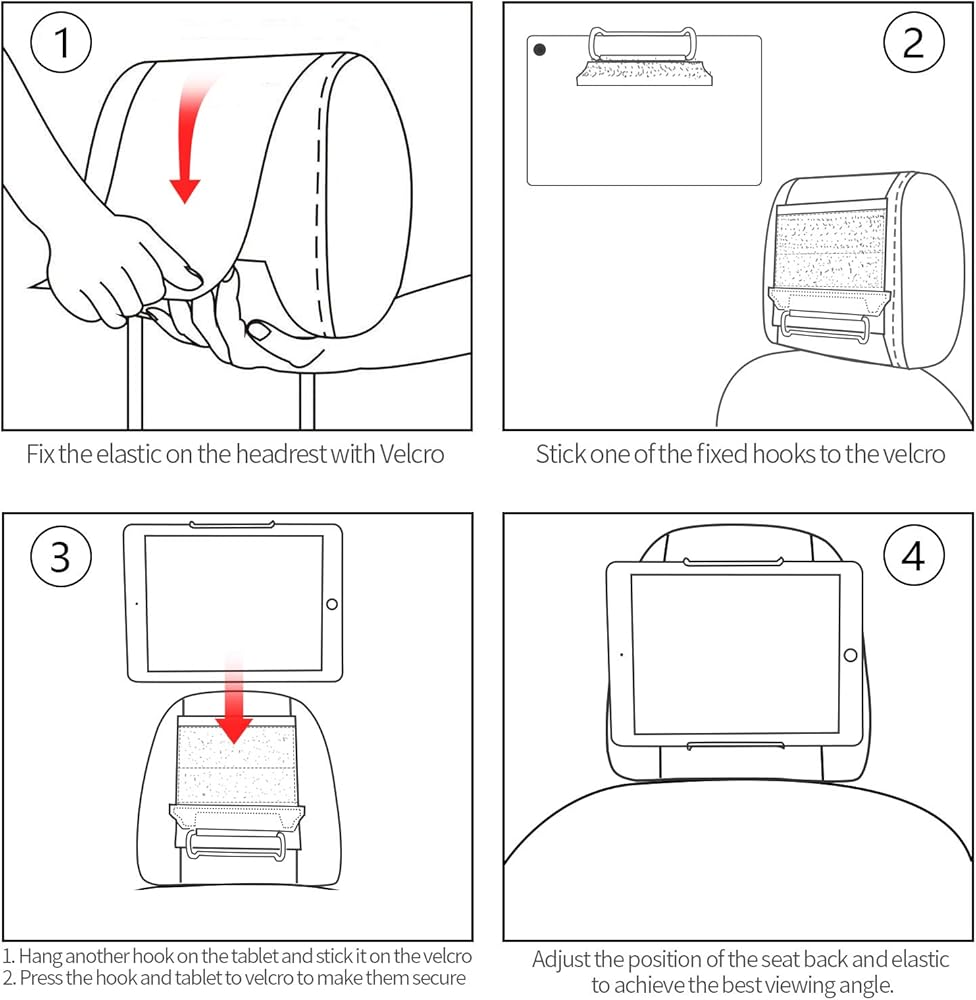 1

Fix the elastic on the headrest with Velcro

2

Stick one of the fixed hooks to the velcro

3

1. Hang another hook on the tablet and stick it on the velcro
2. Press the hook and tablet to velcro to make them secure

4

Adjust the position of the seat back and elastic to achieve the best viewing angle.