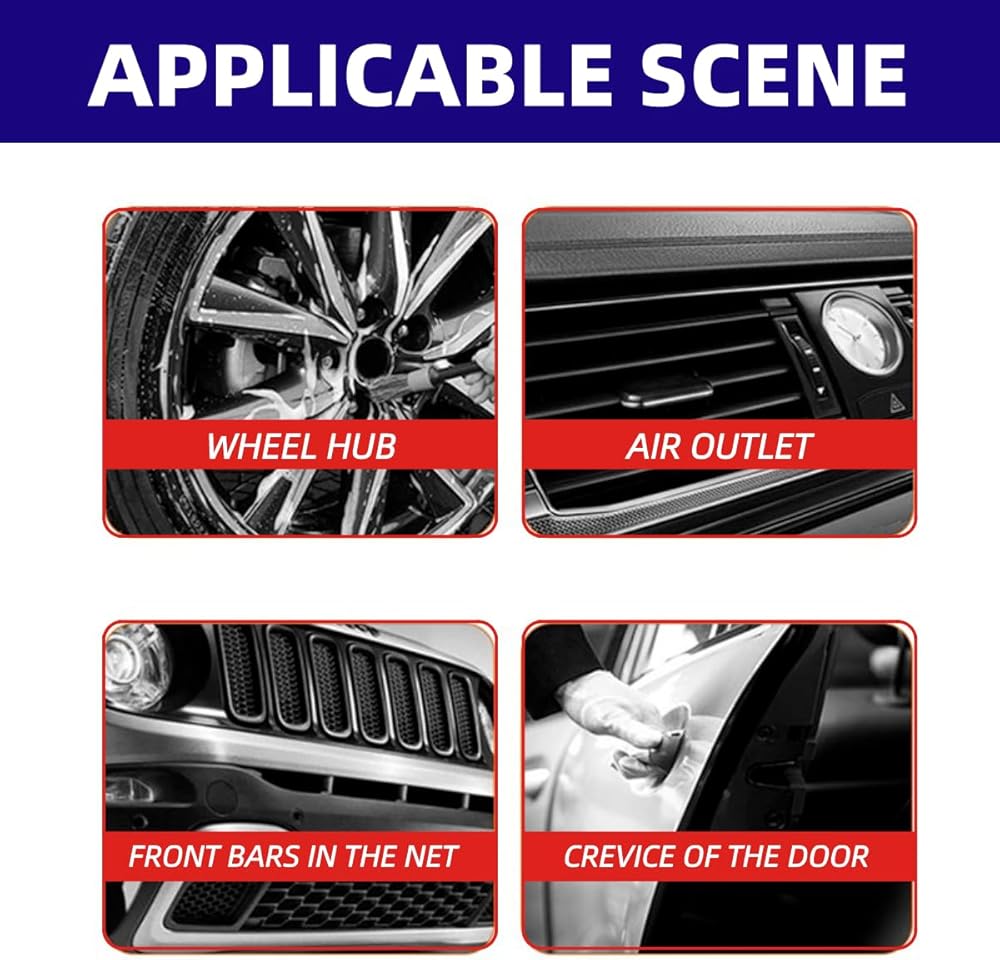 APPLICABLE SCENE

WHEEL HUB

AIR OUTLET

FRONT BARS IN THE NET

CREVICE OF THE DOOR