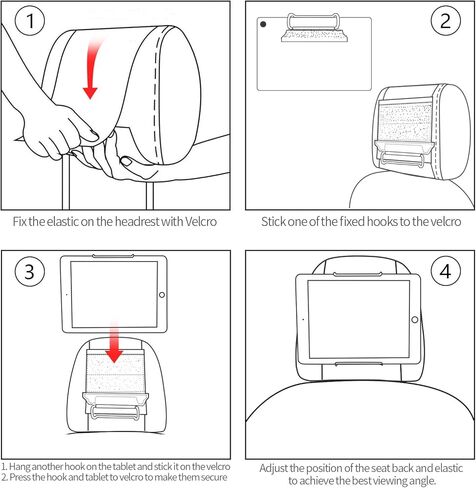 1

Fix the elastic on the headrest with Velcro

2

Stick one of the fixed hooks to the velcro

3

1. Hang another hook on the tablet and stick it on the velcro
2. Press the hook and tablet to velcro to make them secure

4

Adjust the position of the seat back and elastic to achieve the best viewing angle.