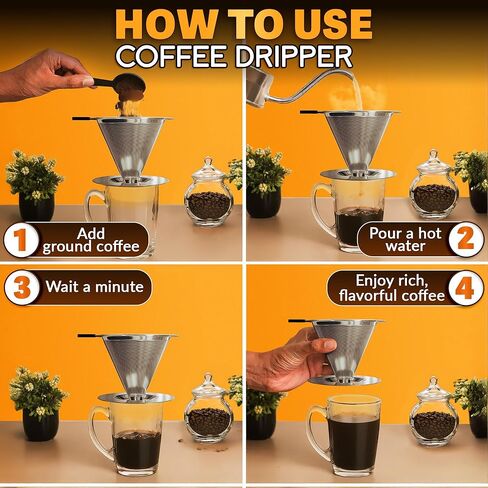 HOW TO USE
COFFEE DRIPPER

1 Add ground coffee

Pour a hot water 2

3 Wait a minute

Enjoy rich, flavorful coffee 4