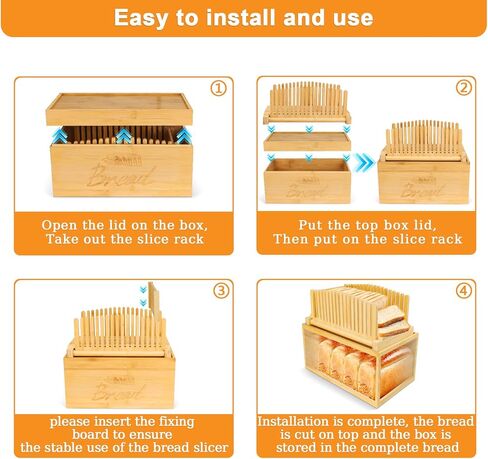 Easy to install and use

①

Bread

Open the lid on the box,
Take out the slice rack

②

Bread

Bread

Put the top box lid,
Then put on the slice rack

③

Bread

please insert the fixing board to ensure the stable use of the bread slicer

④

Installation is complete, the bread is cut on top and the box is stored in the complete bread