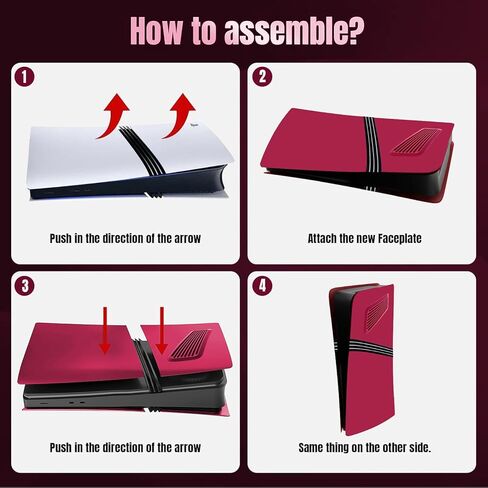 How to assemble?

1

Push in the direction of the arrow

2

Attach the new Faceplate

3

Push in the direction of the arrow

4

Same thing on the other side.