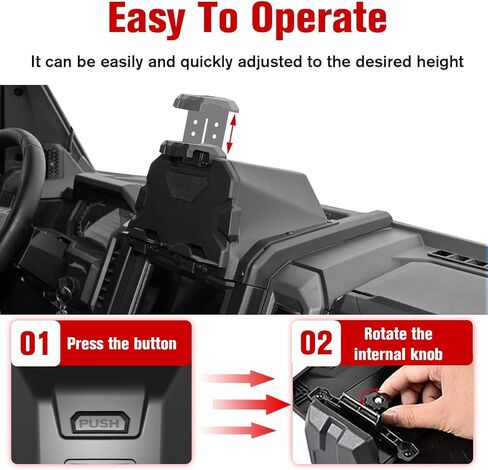 Easy To Operate

It can be easily and quickly adjusted to the desired height

01 Press the button

PUSH

02 Rotate the internal knob