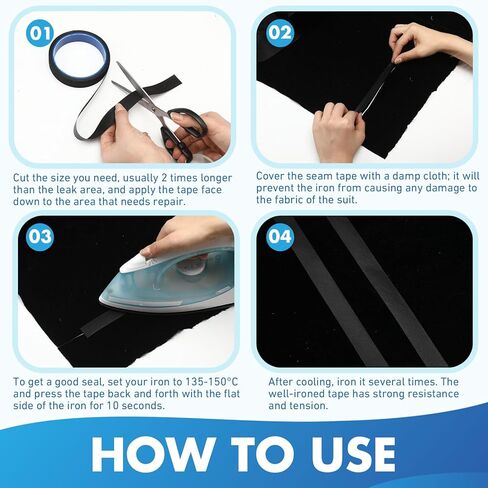 01

Cut the size you need, usually 2 times longer than the leak area, and apply the tape face down to the area that needs repair.

02

Cover the seam tape with a damp cloth; it will prevent the iron from causing any damage to the fabric of the suit.

03

To get a good seal, set your iron to 135-150°C and press the tape back and forth with the flat side of the iron for 10 seconds.

04

After cooling, iron it several times. The well-ironed tape has strong resistance and tension.

HOW TO USE