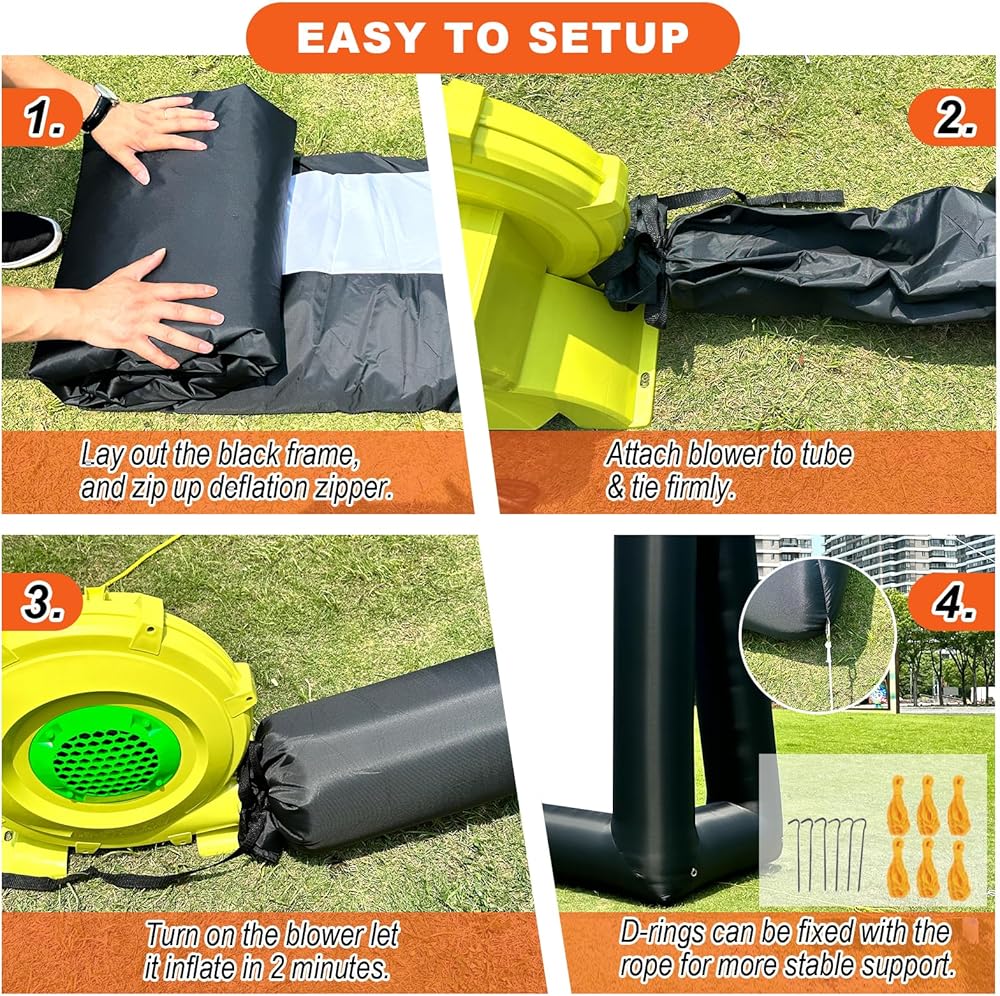 EASY TO SETUP

1.

Lay out the black frame, and zip up deflation zipper.

2.

Attach blower to tube & tie firmly.

3.

Turn on the blower let it inflate in 2 minutes.

4.

D-rings can be fixed with the rope for more stable support.