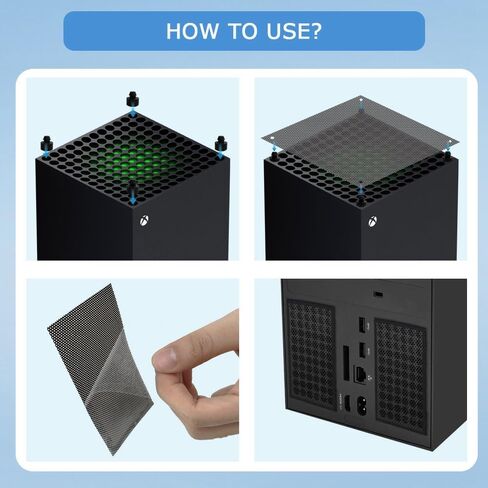 HOW TO USE?