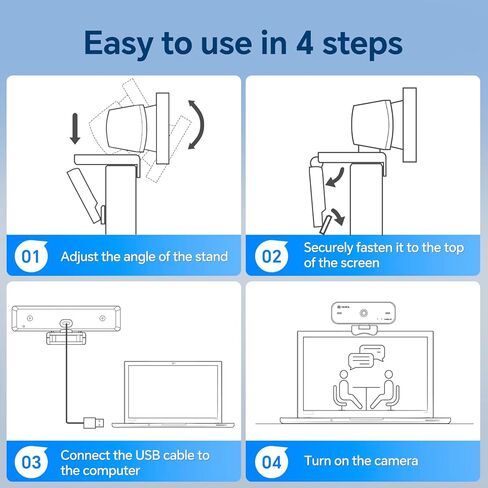 Easy to use in 4 steps

01 Adjust the angle of the stand

02 Securely fasten it to the top of the screen

03 Connect the USB cable to the computer

04 Turn on the camera