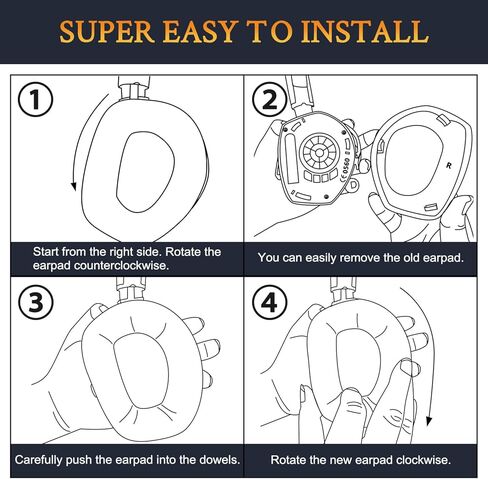 SUPER EASY TO INSTALL

1

Start from the right side. Rotate the earpad counterclockwise.

2

CE 0560

R

You can easily remove the old earpad.

3

Carefully push the earpad into the dowels.

4

Rotate the new earpad clockwise.