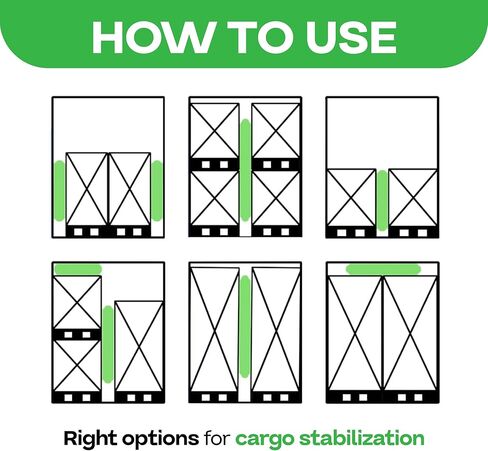 HOW TO USE

Right options for cargo stabilization