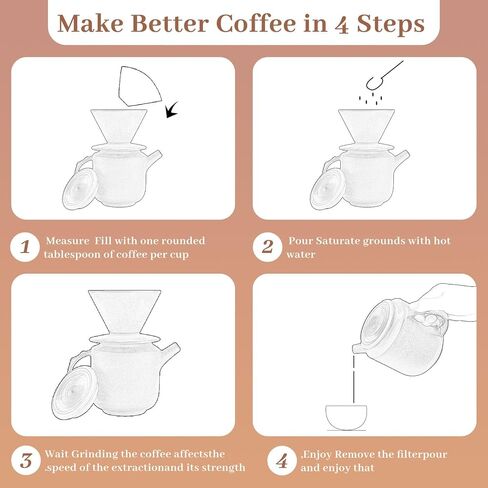 Make Better Coffee in 4 Steps

1 Measure Fill with one rounded tablespoon of coffee per cup

2 Pour Saturate grounds with hot water

3 Wait Grinding the coffee affectsthe .speed of the extractionand its strength

4 .Enjoy Remove the filterpour and enjoy that