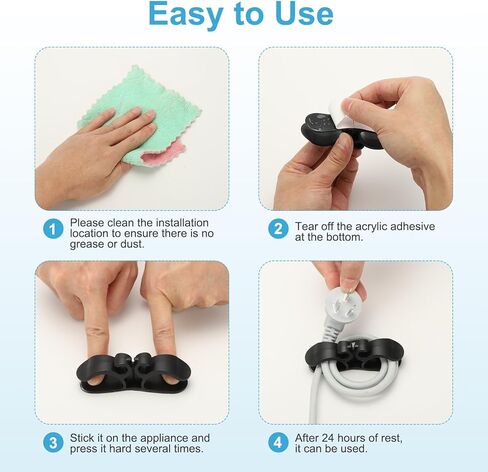 Easy to Use

1 Please clean the installation location to ensure there is no grease or dust.

2 Tear off the acrylic adhesive at the bottom.

3 Stick it on the appliance and press it hard several times.

4 After 24 hours of rest, it can be used.