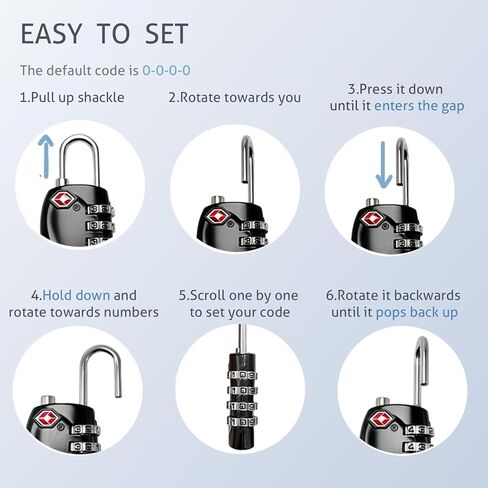 EASY TO SET

The default code is 0-0-0-0

1.Pull up shackle

2.Rotate towards you

3.Press it down until it enters the gap

4.Hold down and rotate towards numbers

5.Scroll one by one to set your code

6.Rotate it backwards until it pops back up