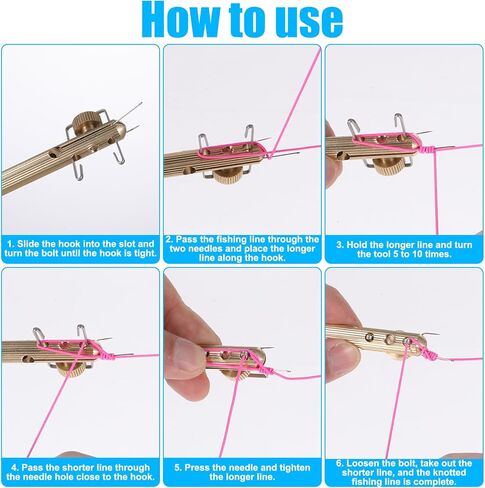 How to use

1. Slide the hook into the slot and turn the bolt until the hook is tight.

2. Pass the fishing line through the two needles and place the longer line along the hook.

3. Hold the longer line and turn the tool 5 to 10 times.

4. Pass the shorter line through the needle hole close to the hook.

5. Press the needle and tighten the longer line.

6. Loosen the bolt, take out the shorter line, and the knotted fishing line is complete.