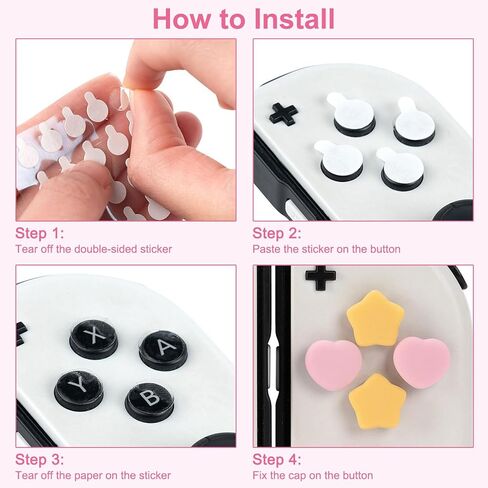 How to Install

Step 1:
Tear off the double-sided sticker

Step 2:
Paste the sticker on the button

X A Y B

Step 3:
Tear off the paper on the sticker

Step 4:
Fix the cap on the button