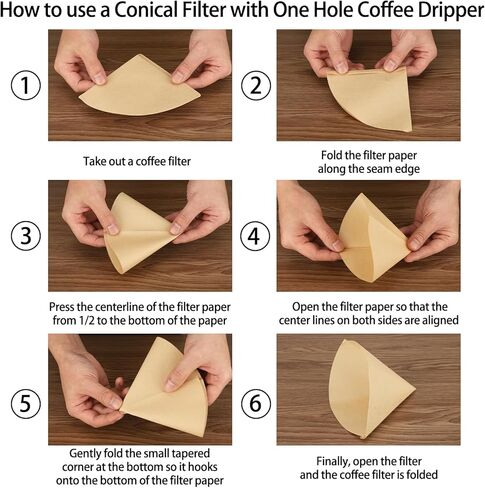 How to use a Conical Filter with One Hole Coffee Dripper

①

Take out a coffee filter

②

Fold the filter paper along the seam edge

③

Press the centerline of the filter paper from 1/2 to the bottom of the paper

④

Open the filter paper so that the center lines on both sides are aligned

⑤

Gently fold the small tapered corner at the bottom so it hooks onto the bottom of the filter paper

⑥

Finally, open the filter and the coffee filter is folded