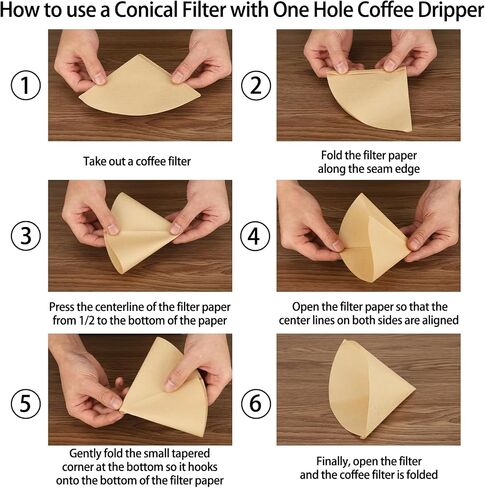 How to use a Conical Filter with One Hole Coffee Dripper

①

Take out a coffee filter

②

Fold the filter paper along the seam edge

③

Press the centerline of the filter paper from 1/2 to the bottom of the paper

④

Open the filter paper so that the center lines on both sides are aligned

⑤

Gently fold the small tapered corner at the bottom so it hooks onto the bottom of the filter paper

⑥

Finally, open the filter and the coffee filter is folded