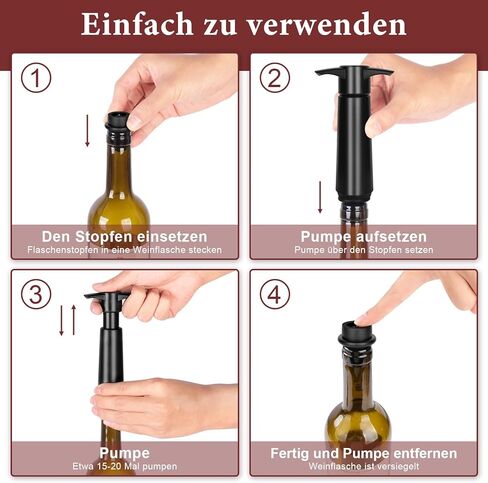 Einfach zu verwenden

1
Den Stopfen einsetzen
Flaschenstopfen in eine Weinflasche stecken

2
Pumpe aufsetzen
Pumpe über den Stopfen setzen

3
Pumpe
Etwa 15-20 Mal pumpen

4
Fertig und Pumpe entfernen
Weinflasche ist versiegelt