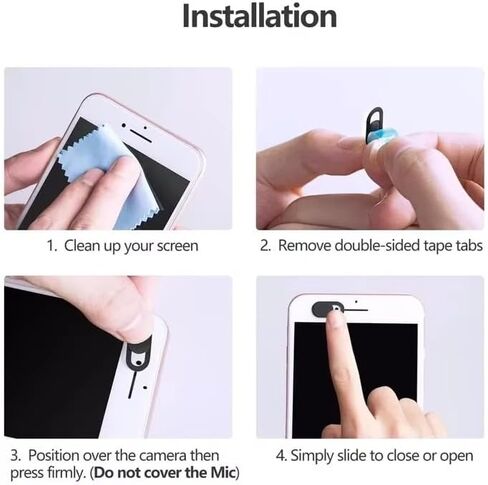 Installation

1. Clean up your screen

2. Remove double-sided tape tabs

3. Position over the camera then press firmly. (Do not cover the Mic)

4. Simply slide to close or open