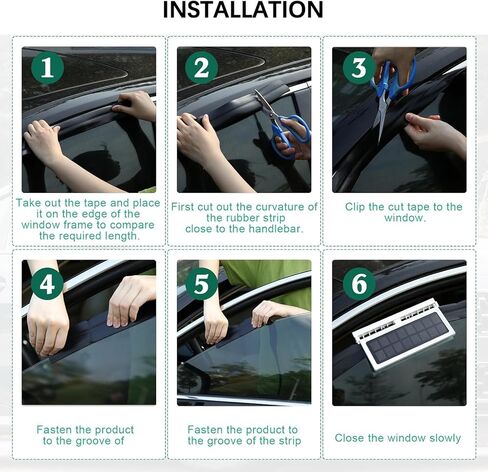 INSTALLATION

1

Take out the tape and place it on the edge of the window frame to compare the required length.

2

First cut out the curvature of the rubber strip close to the handlebar.

3

Clip the cut tape to the window.

4

Fasten the product to the groove of

5

Fasten the product to the groove of the strip

6

Close the window slowly