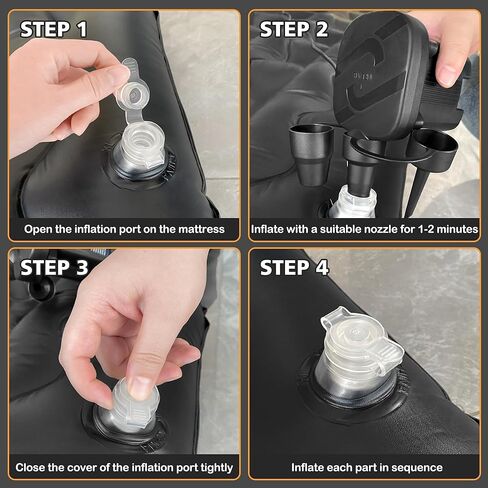 STEP 1

Open the inflation port on the mattress

STEP 2

Inflate with a suitable nozzle for 1-2 minutes

STEP 3

Close the cover of the inflation port tightly

STEP 4

Inflate each part in sequence