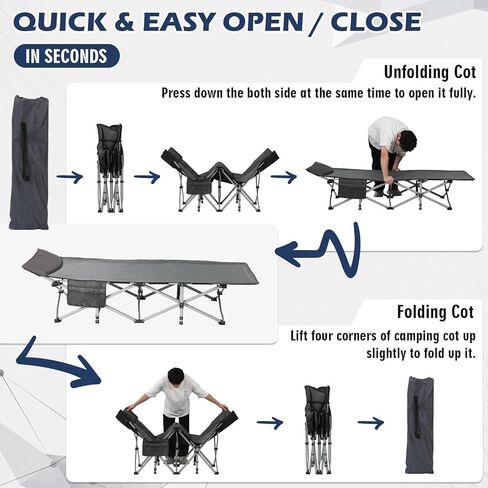 QUICK & EASY OPEN / CLOSE

IN SECONDS

Unfolding Cot

Press down the both side at the same time to open it fully.

Folding Cot

Lift four corners of camping cot up slightly to fold up it.