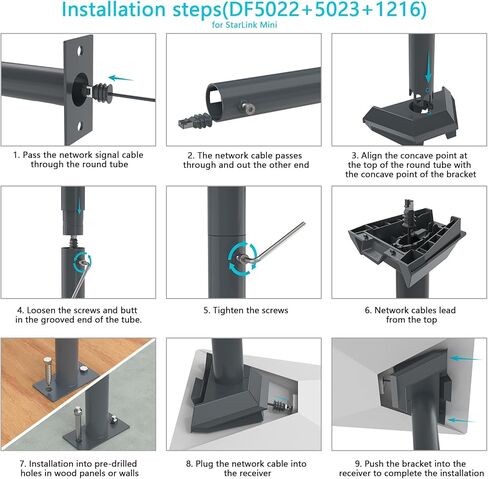 Installation steps(DF5022+5023+1216)
for StarLink Mini

1. Pass the network signal cable through the round tube

2. The network cable passes through and out the other end

3. Align the concave point at the top of the round tube with the concave point of the bracket

4. Loosen the screws and butt in the grooved end of the tube.

5. Tighten the screws

6. Network cables lead from the top

7. Installation into pre-drilled holes in wood panels or walls

8. Plug the network cable into the receiver

9. Push the bracket into the receiver to complete the installation