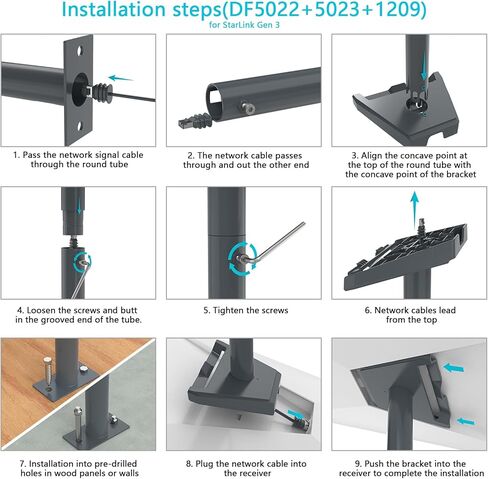 Installation steps(DF5022+5023+1209)
for StarLink Gen 3

1. Pass the network signal cable through the round tube

2. The network cable passes through and out the other end

3. Align the concave point at the top of the round tube with the concave point of the bracket

4. Loosen the screws and butt in the grooved end of the tube.

5. Tighten the screws

6. Network cables lead from the top

7. Installation into pre-drilled holes in wood panels or walls

8. Plug the network cable into the receiver

9. Push the bracket into the receiver to complete the installation