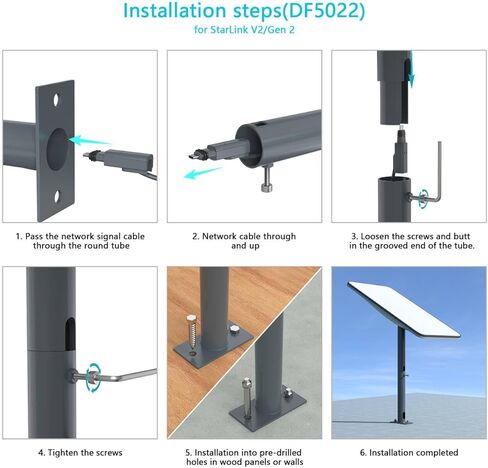 Installation steps(DF5022)
for StarLink V2/Gen 2

1. Pass the network signal cable through the round tube

2. Network cable through and up

3. Loosen the screws and butt in the grooved end of the tube.

4. Tighten the screws

5. Installation into pre-drilled holes in wood panels or walls

6. Installation completed