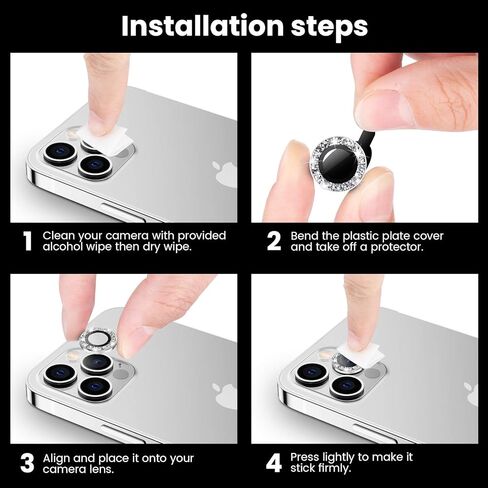 Installation steps

1 Clean your camera with provided alcohol wipe then dry wipe.

2 Bend the plastic plate cover and take off a protector.

3 Align and place it onto your camera lens.

4 Press lightly to make it stick firmly.