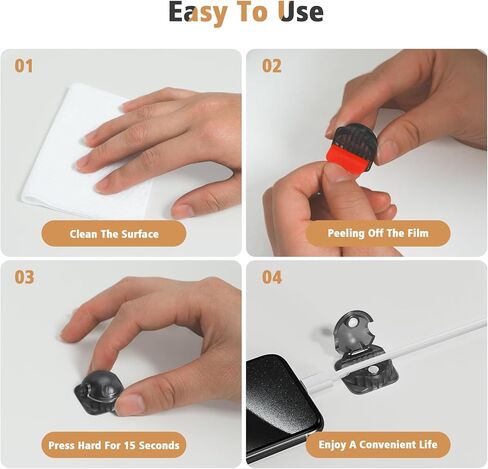 Easy To Use

01

Clean The Surface

02

Peeling Off The Film

03

Press Hard For 15 Seconds

04

Enjoy A Convenient Life