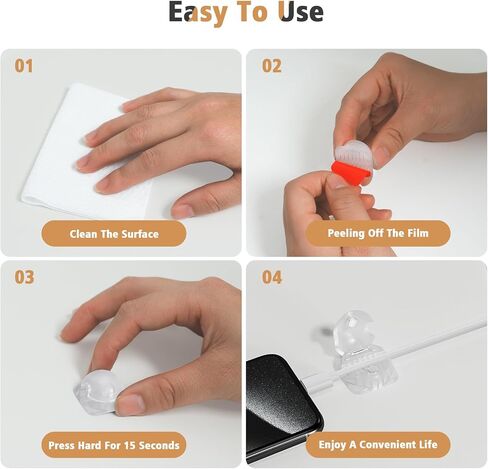 Easy To Use

01

Clean The Surface

02

Peeling Off The Film

03

Press Hard For 15 Seconds

04

Enjoy A Convenient Life