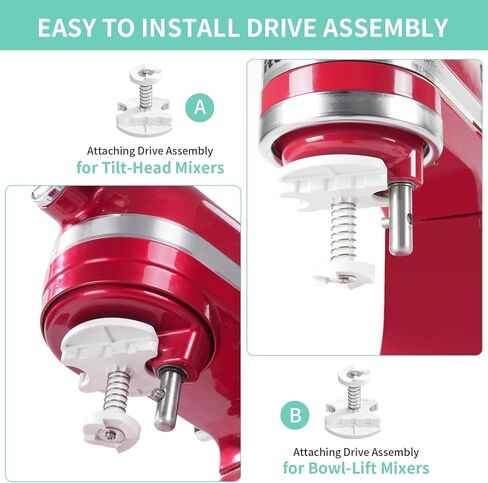 EASY TO INSTALL DRIVE ASSEMBLY

A

Attaching Drive Assembly
for Tilt-Head Mixers

B

Attaching Drive Assembly
for Bowl-Lift Mixers