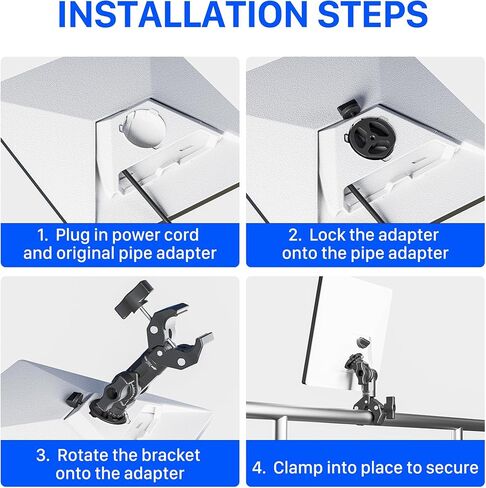 INSTALLATION STEPS

1. Plug in power cord and original pipe adapter

2. Lock the adapter onto the pipe adapter

3. Rotate the bracket onto the adapter

4. Clamp into place to secure