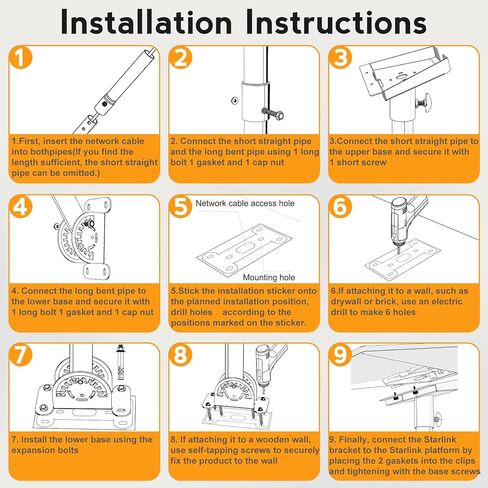 Installation Instructions

1

1.First, insert the network cable into bothpipes(If you find the length sufficient, the short straight pipe can be omitted.)

2

2. Connect the short straight pipe and the long bent pipe using 1 long bolt 1 gasket and 1 cap nut

3

3.Connect the short straight pipe to the upper base and secure it with 1 short screw

4

4. Connect the long bent pipe to the lower base and secure it with 1 long bolt 1 gasket and 1 cap nut

5

Network cable access hole

Mounting hole

5.Stick the installation sticker onto the planned installation position, drill holes according to the positions marked on the sticker.

6

6.If attaching it to a wall, such as drywall or brick, use an electric drill to make 6 holes

7

7. Install the lower base using the expansion bolts

8

8. If attaching it to a wooden wall, use self-tapping screws to securely fix the product to the wall

9

9. Finally, connect the Starlink bracket to the Starlink platform by placing the 2 gaskets into the clips and tightening with the base screws