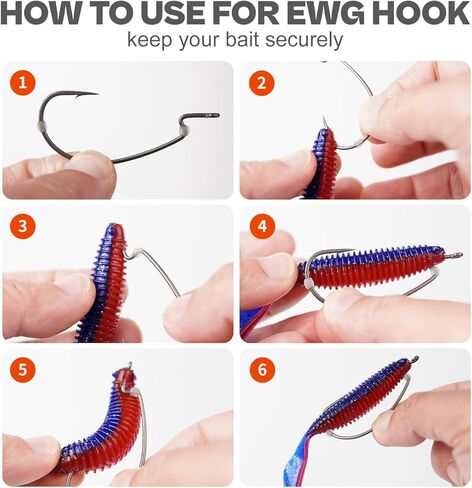 HOW TO USE FOR EWG HOOK
keep your bait securely

1

2

3

4

5

6