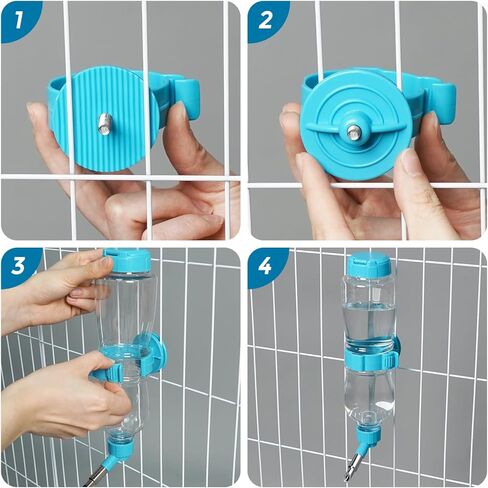 1

2

3

4