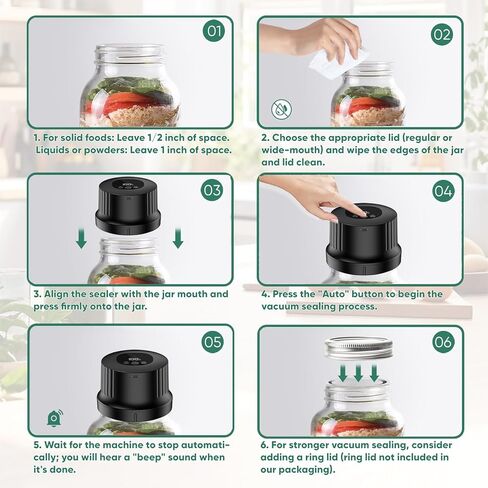 01

1. For solid foods: Leave 1/2 inch of space. Liquids or powders: Leave 1 inch of space.

02

2. Choose the appropriate lid (regular or wide-mouth) and wipe the edges of the jar and lid clean.

03

3. Align the sealer with the jar mouth and press firmly onto the jar.

04

4. Press the "Auto" button to begin the vacuum sealing process.

05

5. Wait for the machine to stop automatically; you will hear a "beep" sound when it's done.

06

6. For stronger vacuum sealing, consider adding a ring lid (ring lid not included in our packaging).