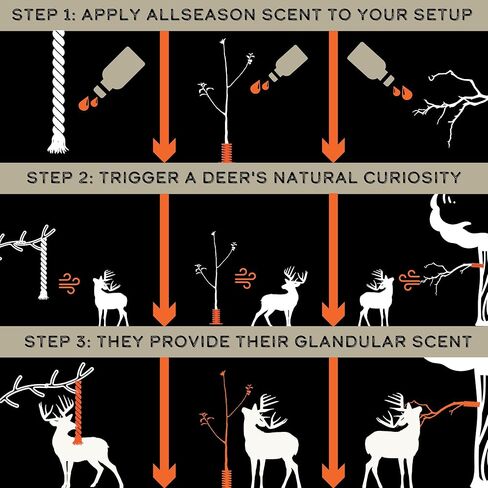 STEP 1: APPLY ALLSEASON SCENT TO YOUR SETUP

STEP 2: TRIGGER A DEER'S NATURAL CURIOSITY

STEP 3: THEY PROVIDE THEIR GLANDULAR SCENT