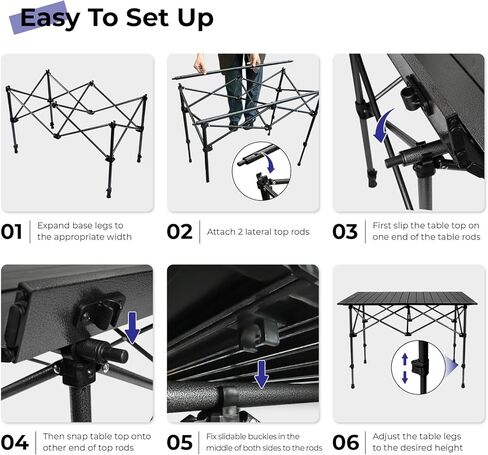 Easy To Set Up

01 Expand base legs to the appropriate width

02 Attach 2 lateral top rods

03 First slip the table top on one end of the table rods

04 Then snap table top onto other end of top rods

05 Fix slidable buckles in the middle of both sides to the rods

06 Adjust the table legs to the desired height