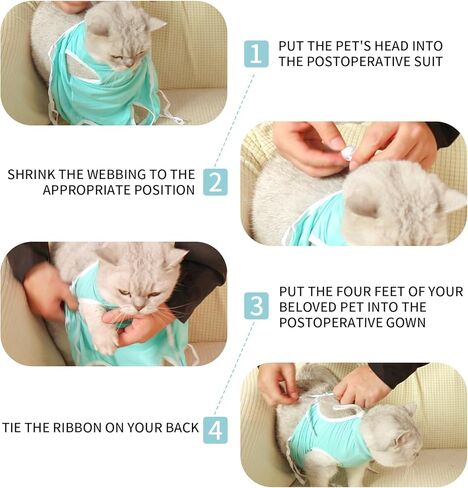 1 PUT THE PET'S HEAD INTO THE POSTOPERATIVE SUIT

SHRINK THE WEBBING TO THE APPROPRIATE POSITION 2

3 PUT THE FOUR FEET OF YOUR BELOVED PET INTO THE POSTOPERATIVE GOWN

TIE THE RIBBON ON YOUR BACK 4