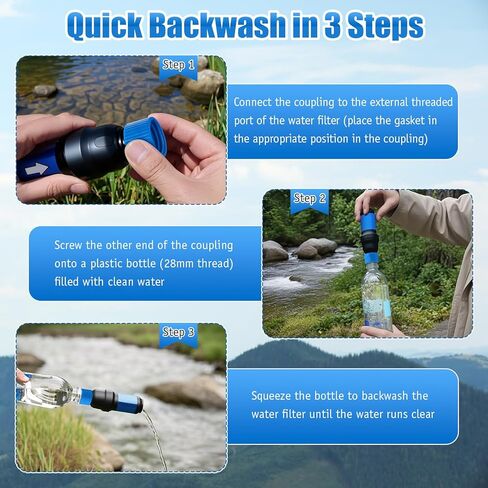 Quick Backwash in 3 Steps

Step 1

Connect the coupling to the external threaded port of the water filter (place the gasket in the appropriate position in the coupling)

Step 2

Screw the other end of the coupling onto a plastic bottle (28mm thread) filled with clean water

Step 3

Squeeze the bottle to backwash the water filter until the water runs clear