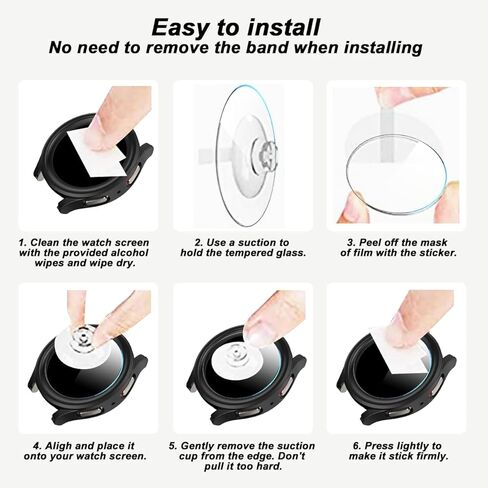 Easy to install
No need to remove the band when installing

1. Clean the watch screen with the provided alcohol wipes and wipe dry.

2. Use a suction to hold the tempered glass.

3. Peel off the mask of film with the sticker.

4. Aligh and place it onto your watch screen.

5. Gently remove the suction cup from the edge. Don't pull it too hard.

6. Press lightly to make it stick firmly.