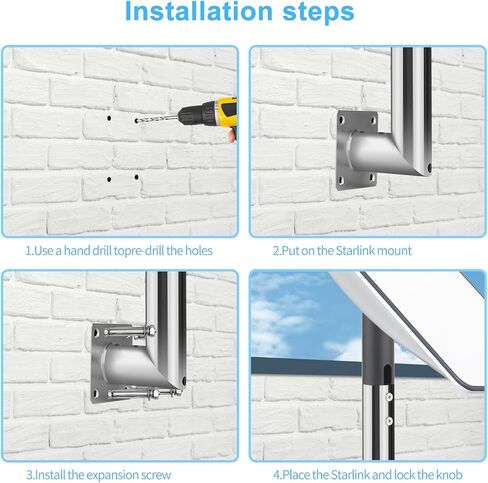 Installation steps

1.Use a hand drill topre-drill the holes

2.Put on the Starlink mount

3.Install the expansion screw

4.Place the Starlink and lock the knob