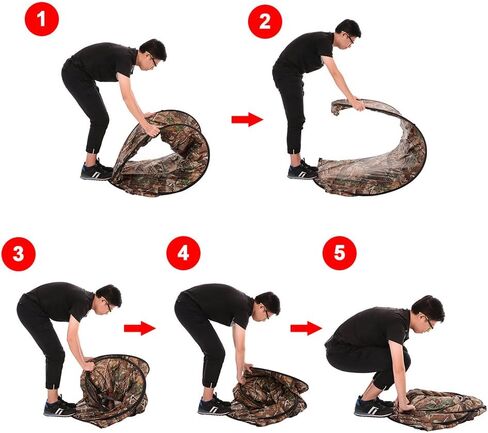 1
2
3
4
5