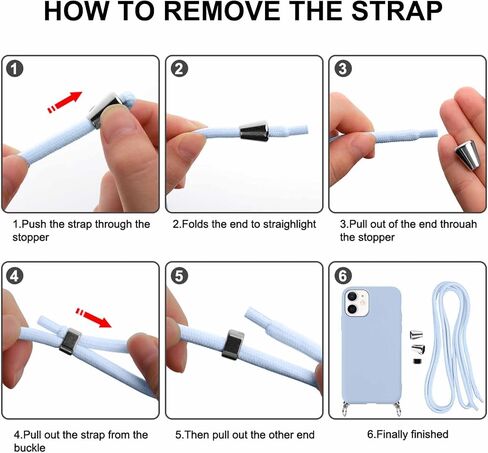 HOW TO REMOVE THE STRAP

1

1.Push the strap through the stopper

2

2.Folds the end to straighlight

3

3.Pull out of the end throuah the stopper

4

4.Pull out the strap from the buckle

5

5.Then pull out the other end

6

6.Finally finished