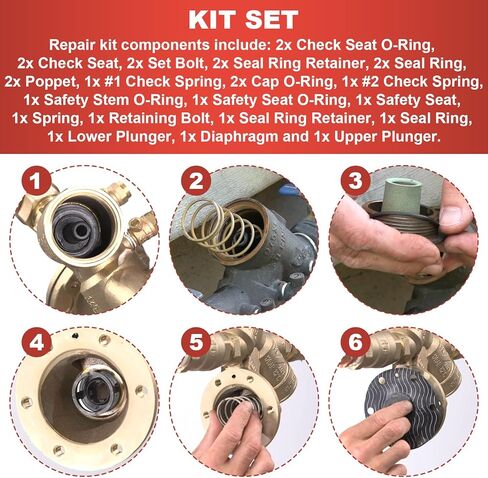 KIT SET

Repair kit components include: 2x Check Seat O-Ring, 2x Check Seat, 2x Set Bolt, 2x Seal Ring Retainer, 2x Seal Ring, 2x Poppet, 1x #1 Check Spring, 2x Cap O-Ring, 1x #2 Check Spring, 1x Safety Stem O-Ring, 1x Safety Seat O-Ring, 1x Safety Seat, 1x Spring, 1x Retaining Bolt, 1x Seal Ring Retainer, 1x Seal Ring, 1x Lower Plunger, 1x Diaphragm and 1x Upper Plunger.

1

2

3

4

5

6