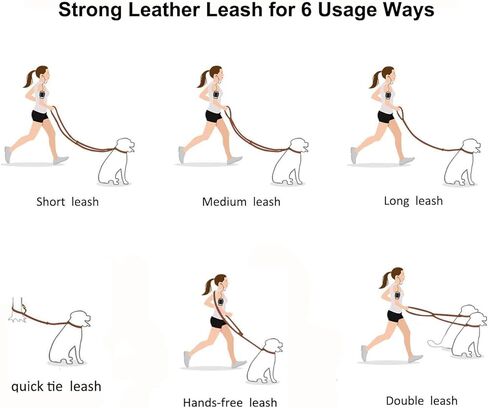 Strong Leather Leash for 6 Usage Ways

Short leash

Medium leash

Long leash

quick tie leash

Hands-free leash

Double leash